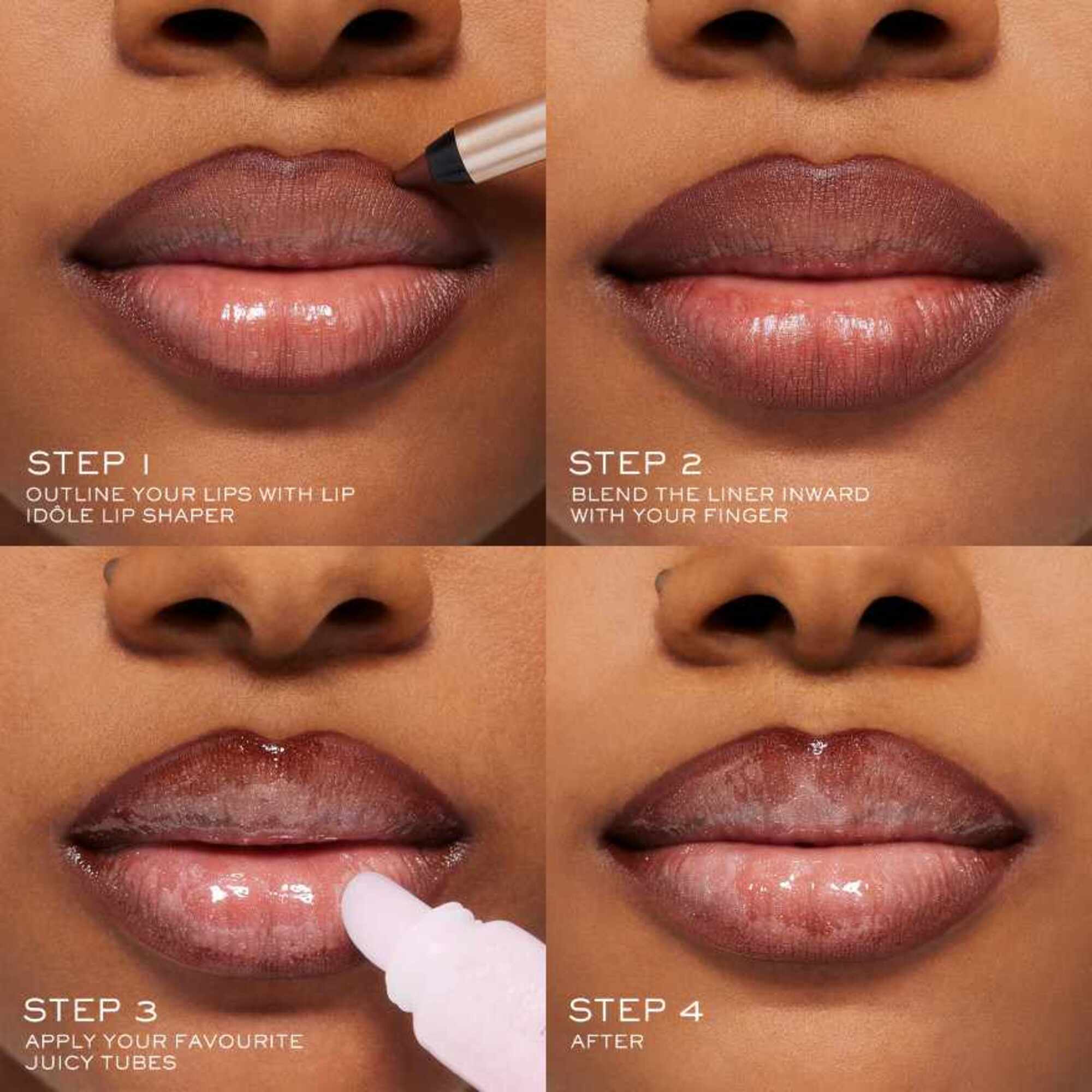 STEP 1
OUTLINE YOUR LIPS WITH LIP IDÔLE LIP SHAPER

STEP 2
BLEND THE LINER INWARD WITH YOUR FINGER

STEP 3
APPLY YOUR FAVOURITE JUICY TUBES

STEP 4
AFTER